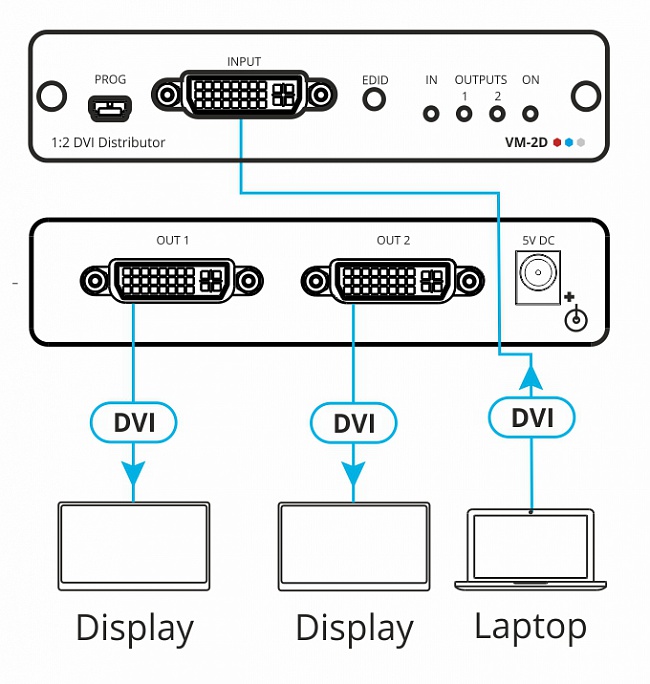 PROG

INPUT

EDID

IN

OUTPUTS
1 2

ON

1:2 DVI Distributor

VM-2D

OUT 1

OUT 2

5V DC

DVI

DVI

DVI

Display

Display

Laptop